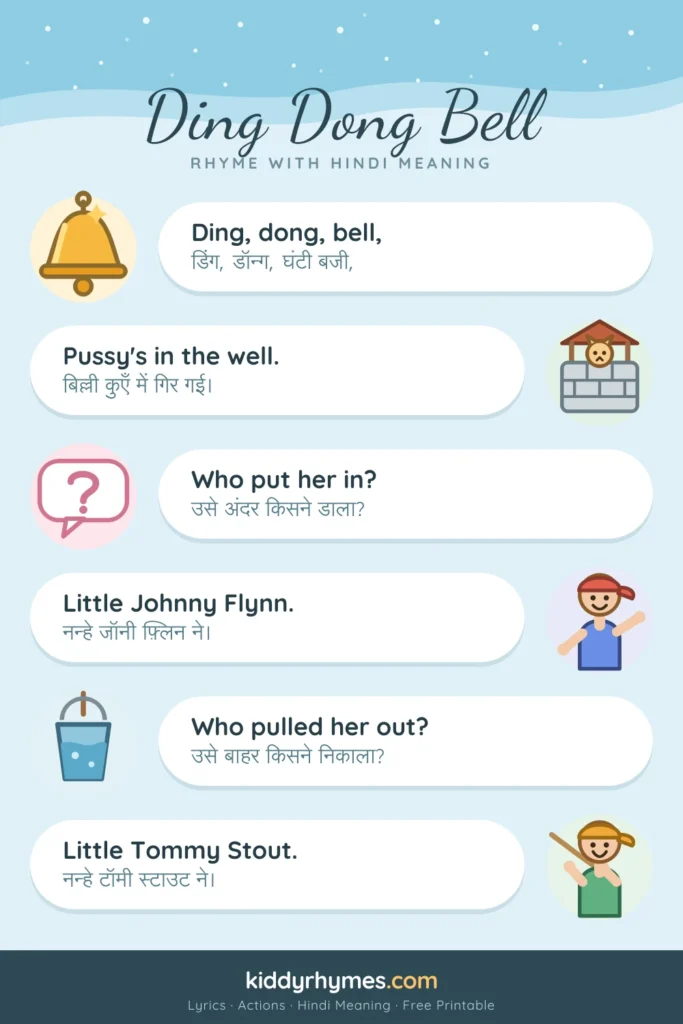 Ding Dong Bell

RHYME WITH HINDI MEANING

Ding, dong, bell,
डिंग, डॉन्ग, घंटी बजी,

Pussy's in the well.
बिल्ली कुएँ में गिर गई।

Who put her in?
उसे अंदर किसने डाला?

Little Johnny Flynn.
नन्हे जॉनी फ़्लिन ने।

Who pulled her out?
उसे बाहर किसने निकाला?

Little Tommy Stout.
नन्हे टॉमी स्टाउट ने।

kiddyrhymes.com
Lyrics · Actions · Hindi Meaning · Free Printable